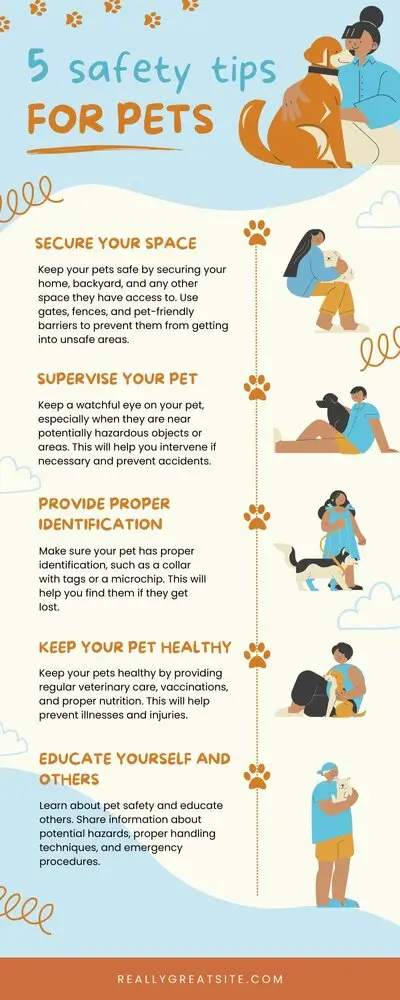 5 safety tips
FOR PETS

SECURE YOUR SPACE

Keep your pets safe by securing your home, backyard, and any other space they have access to. Use gates, fences, and pet-friendly barriers to prevent them from getting into unsafe areas.

SUPERVISE YOUR PET

Keep a watchful eye on your pet, especially when they are near potentially hazardous objects or areas. This will help you intervene if necessary and prevent accidents.

PROVIDE PROPER IDENTIFICATION

Make sure your pet has proper identification, such as a collar with tags or a microchip. This will help you find them if they get lost.

KEEP YOUR PET HEALTHY

Keep your pets healthy by providing regular veterinary care, vaccinations, and proper nutrition. This will help prevent illnesses and injuries.

EDUCATE YOURSELF AND OTHERS

Learn about pet safety and educate others. Share information about potential hazards, proper handling techniques, and emergency procedures.

REALLYGREATSITE.COM